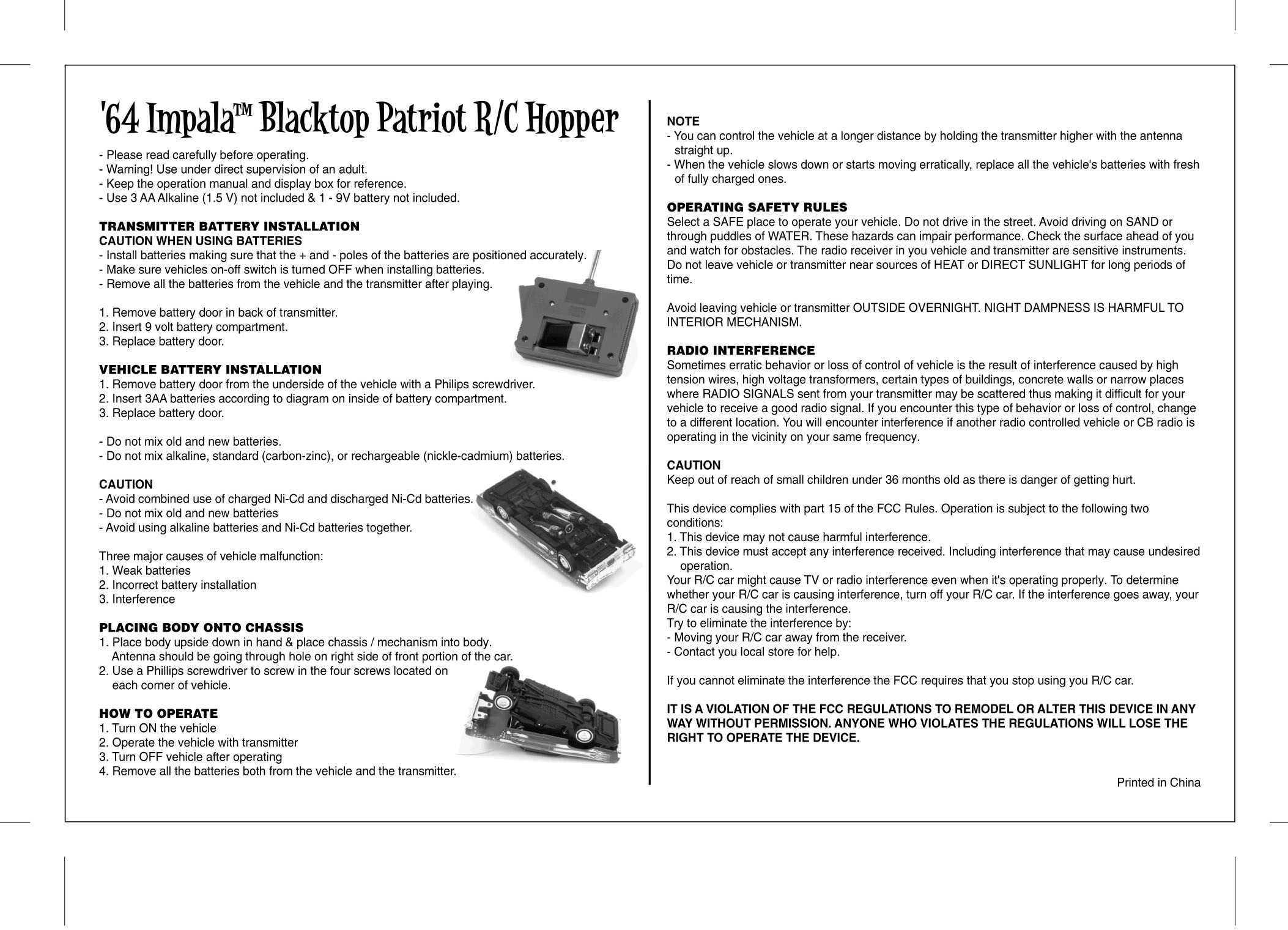 '64 Impala™ Blacktop Patriot R/C Hopper

- Please read carefully before operating.
- Warning! Use under direct supervision of an adult.
- Keep the operation manual and display box for reference.
- Use 3 AA Alkaline (1.5 V) not included & 1 - 9V battery not included.

TRANSMITTER BATTERY INSTALLATION
CAUTION WHEN USING BATTERIES
- Install batteries making sure that the + and - poles of the batteries are positioned accurately.
- Make sure vehicles on-off switch is turned OFF when installing batteries.
- Remove all the batteries from the vehicle and the transmitter after playing.

1. Remove battery door in back of transmitter.
2. Insert 9 volt battery compartment.
3. Replace battery door.

VEHICLE BATTERY INSTALLATION
1. Remove battery door from the underside of the vehicle with a Philips screwdriver.
2. Insert 3AA batteries according to diagram on inside of battery compartment.
3. Replace battery door.

- Do not mix old and new batteries.
- Do not mix alkaline, standard (carbon-zinc), or rechargeable (nickle-cadmium) batteries.

CAUTION
- Avoid combined use of charged Ni-Cd and discharged Ni-Cd batteries.
- Do not mix old and new batteries
- Avoid using alkaline batteries and Ni-Cd batteries together.

Three major causes of vehicle malfunction:
1. Weak batteries
2. Incorrect battery installation
3. Interference

PLACING BODY ONTO CHASSIS
1. Place body upside down in hand & place chassis / mechanism into body. Antenna should be going through hole on right side of front portion of the car.
2. Use a Phillips screwdriver to screw in the four screws located on each corner of vehicle.

HOW TO OPERATE
1. Turn ON the vehicle
2. Operate the vehicle with transmitter
3. Turn OFF vehicle after operating
4. Remove all the batteries both from the vehicle and the transmitter.

NOTE
- You can control the vehicle at a longer distance by holding the transmitter higher with the antenna straight up.
- When the vehicle slows down or starts moving erratically, replace all the vehicle's batteries with fresh of fully charged ones.

OPERATING SAFETY RULES
Select a SAFE place to operate your vehicle. Do not drive in the street. Avoid driving on SAND or through puddles of WATER. These hazards can impair performance. Check the surface ahead of you and watch for obstacles. The radio receiver in you vehicle and transmitter are sensitive instruments. Do not leave vehicle or transmitter near sources of HEAT or DIRECT SUNLIGHT for long periods of time.

Avoid leaving vehicle or transmitter OUTSIDE OVERNIGHT. NIGHT DAMPNESS IS HARMFUL TO INTERIOR MECHANISM.

RADIO INTERFERENCE
Sometimes erratic behavior or loss of control of vehicle is the result of interference caused by high tension wires, high voltage transformers, certain types of buildings, concrete walls or narrow places where RADIO SIGNALS sent from your transmitter may be scattered thus making it difficult for your vehicle to receive a good radio signal. If you encounter this type of behavior or loss of control, change to a different location. You will encounter interference if another radio controlled vehicle or CB radio is operating in the vicinity on your same frequency.

CAUTION
Keep out of reach of small children under 36 months old as there is danger of getting hurt.

This device complies with part 15 of the FCC Rules. Operation is subject to the following two conditions:
1. This device may not cause harmful interference.
2. This device must accept any interference received. Including interference that may cause undesired operation.
Your R/C car might cause TV or radio interference even when it's operating properly. To determine whether your R/C car is causing interference, turn off your R/C car. If the interference goes away, your R/C car is causing the interference.
Try to eliminate the interference by:
- Moving your R/C car away from the receiver.
- Contact you local store for help.

If you cannot eliminate the interference the FCC requires that you stop using you R/C car.

IT IS A VIOLATION OF THE FCC REGULATIONS TO REMODEL OR ALTER THIS DEVICE IN ANY WAY WITHOUT PERMISSION. ANYONE WHO VIOLATES THE REGULATIONS WILL LOSE THE RIGHT TO OPERATE THE DEVICE.

Printed in China